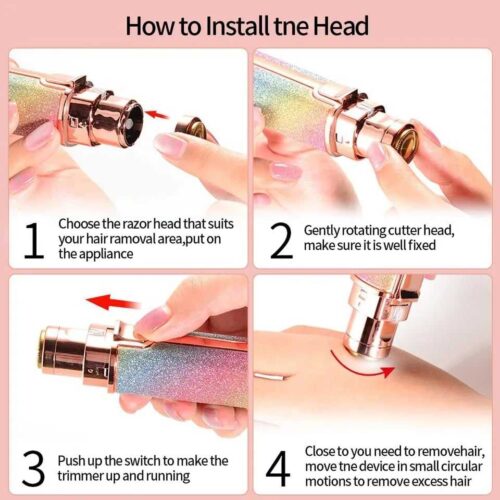 How to Install tne Head

1 Choose the razor head that suits your hair ramoval area,put on the appliance

2 Gently rotating cutter head, make sure it is well fixed

3 Push up the switch to make the trimmer up and running

4 Close to you need to removehair, move tne device in small circular motions to remove excess hair